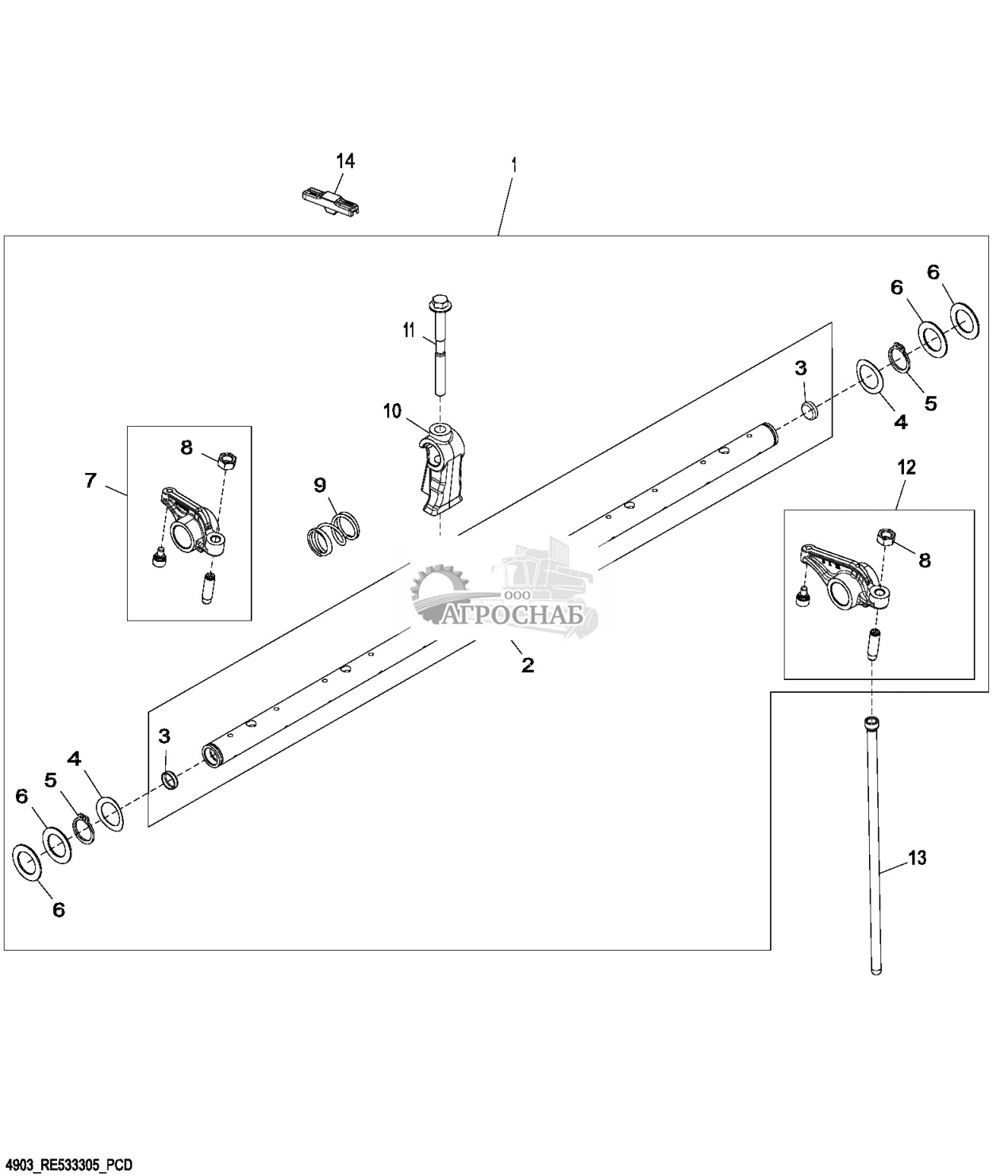 14
1
6
6
11
3
5
4
10
8
7
9
12
8
ООО
АГРОСНАБ
2
3
4
5
6
6
13
4903_RE533305_PCD